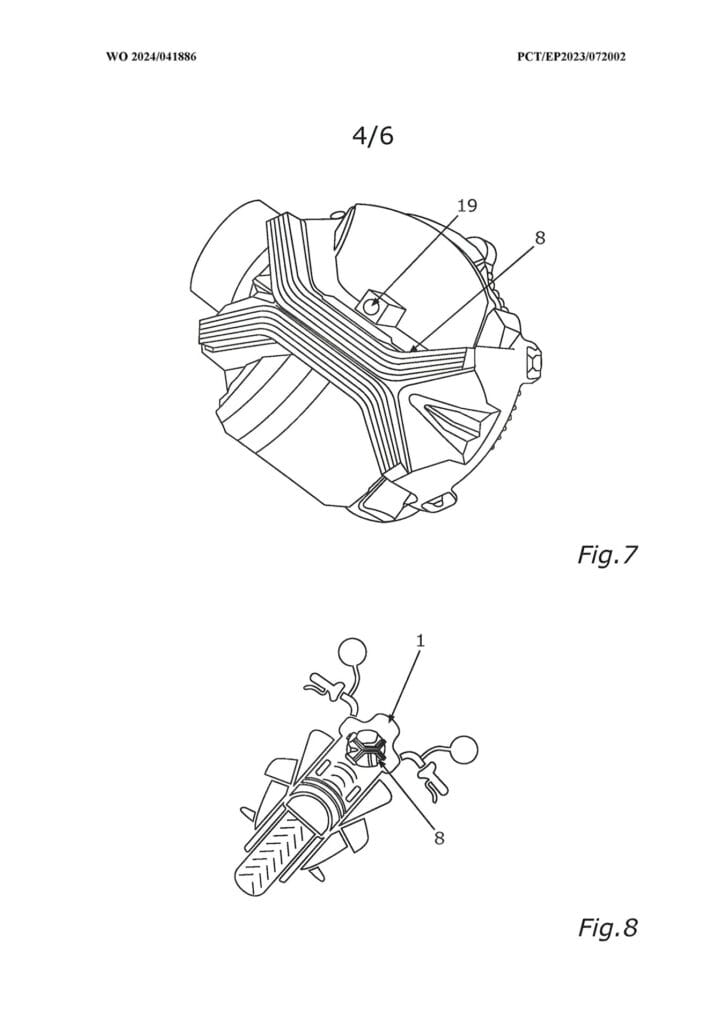 WO 2024/041886

PCT/EP2023/072002

4/6

19

8

Fig.7

1

8

Fig.8