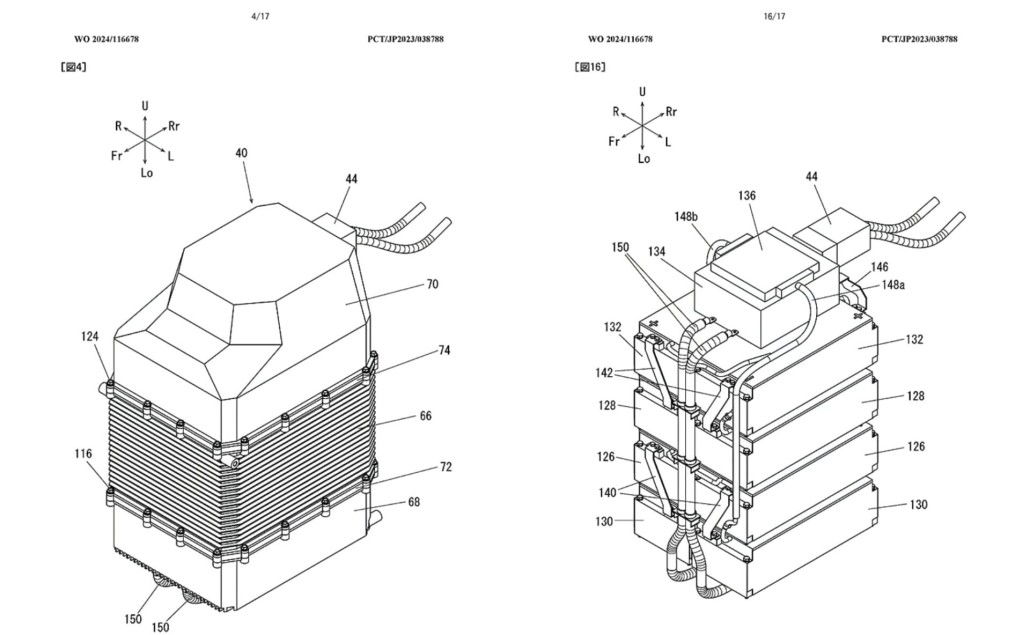 4/17

WO 2024/116678

PCT/JP2023/038788

[図4]

U
R
Rr
Fr
L
Lo

40
44
70
124
74
66
116
72
68
150
150

16/17

WO 2024/116678

PCT/JP2023/038788

[図16]

U
R
Rr
Fr
L
Lo

136
44
148b
150
134
146
148a
132
132
142
128
128
126
126
140
130
130